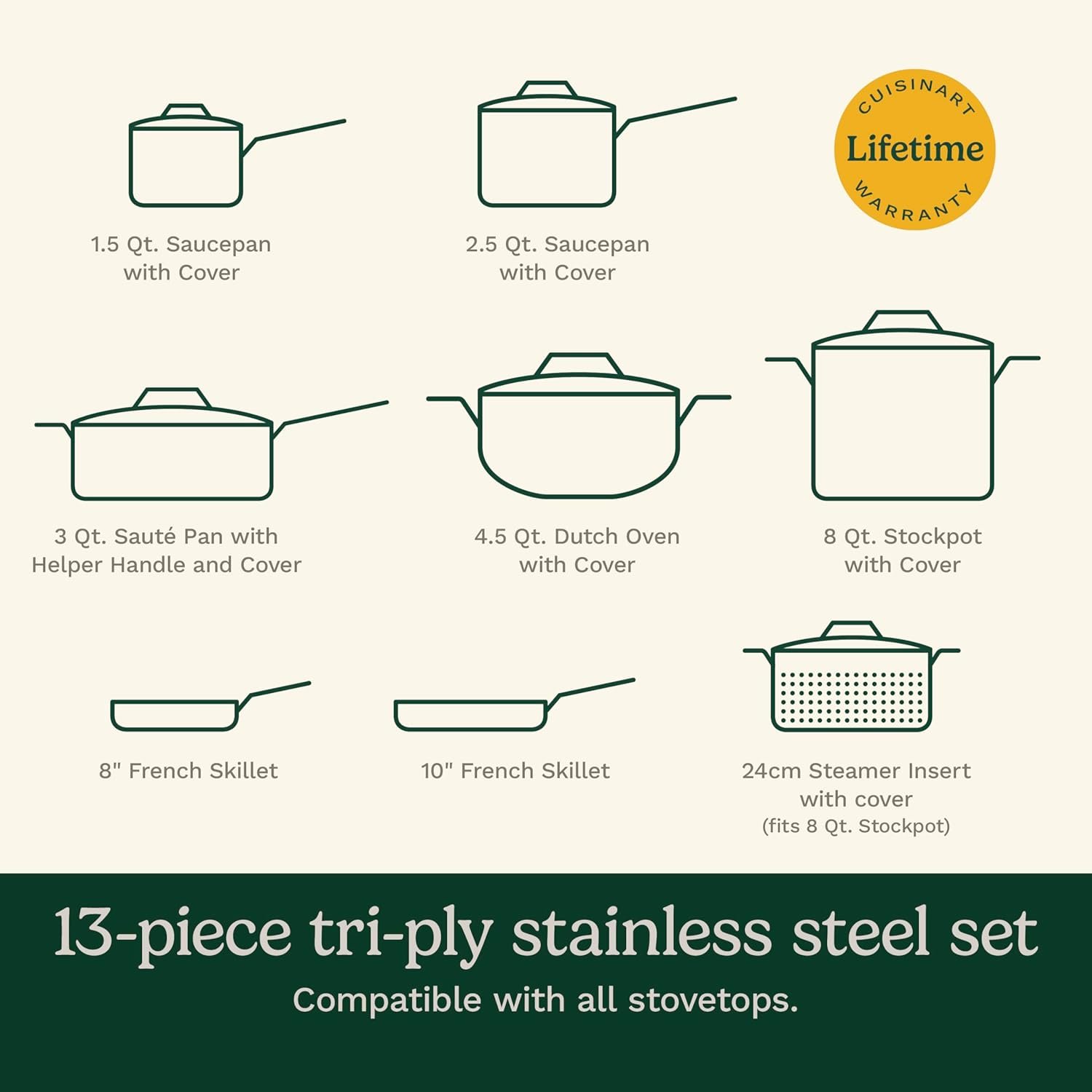 1.5 Qt. Saucepan with Cover

2.5 Qt. Saucepan with Cover

CUISINART
Lifetime
WARRANTY

3 Qt. Sauté Pan with Helper Handle and Cover

4.5 Qt. Dutch Oven with Cover

8 Qt. Stockpot with Cover

8" French Skillet

10" French Skillet

24cm Steamer Insert with cover
(fits 8 Qt. Stockpot)

13-piece tri-ply stainless steel set

Compatible with all stovetops.